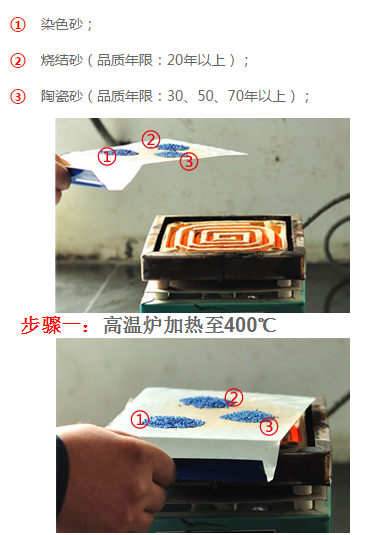 ① 染色砂；

② 烧结砂（品质年限：20年以上）；

③ 陶瓷砂（品质年限：30、50、70年以上）；

② ① ③

步骤一：高温炉加热至400℃

② ① ③